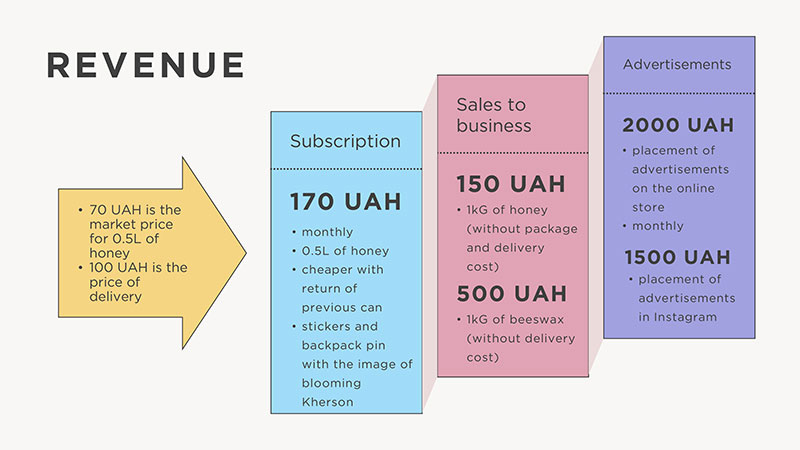 REVENUE

• 70 UAH is the market price for 0.5L of honey
• 100 UAH is the price of delivery

Subscription

170 UAH

• monthly
• 0.5L of honey
• cheaper with return of previous can
• stickers and backpack pin with the image of blooming Kherson

Sales to business

150 UAH

• 1kG of honey (without package and delivery cost)

500 UAH

• 1kG of beeswax (without delivery cost)

Advertisements

2000 UAH

• placement of advertisements on the online store
• monthly

1500 UAH

• placement of advertisements in Instagram